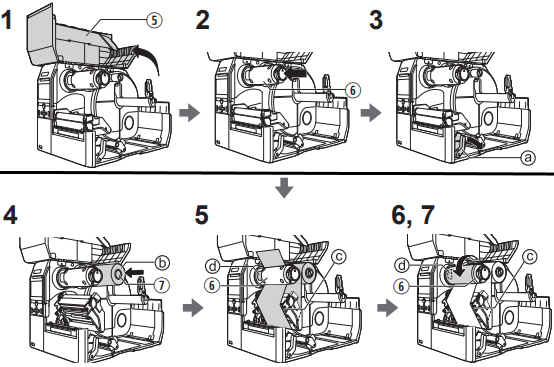 1

5

2

6

3

a

4

b

7

5

d

6

c

6, 7

d

6

c