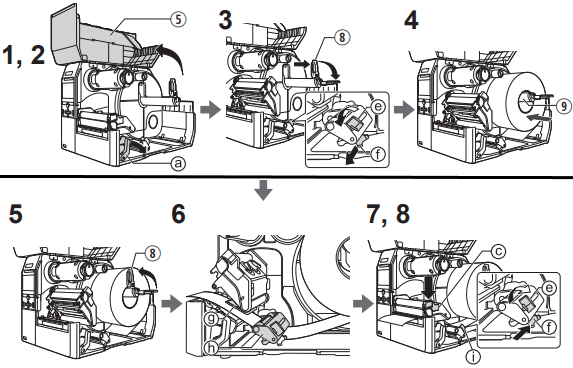 1, 2
5
a
3
8
e
f
4
9
5
8
6
g
h
7, 8
c
e
f
i