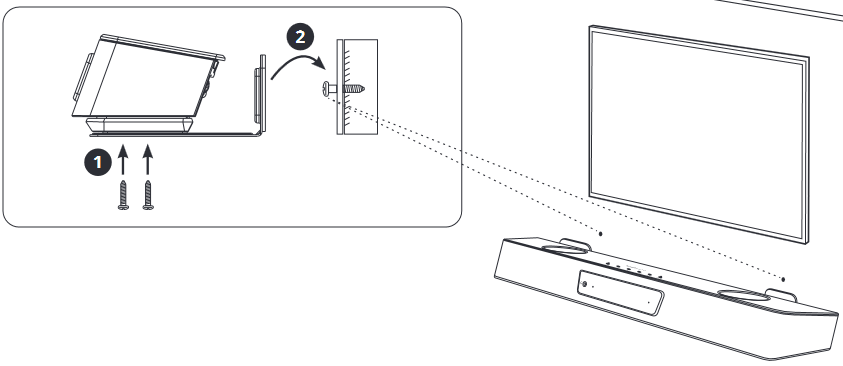 2
1