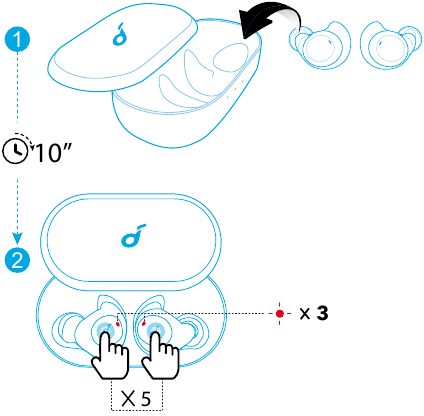 1

10″

2

x 3

X 5