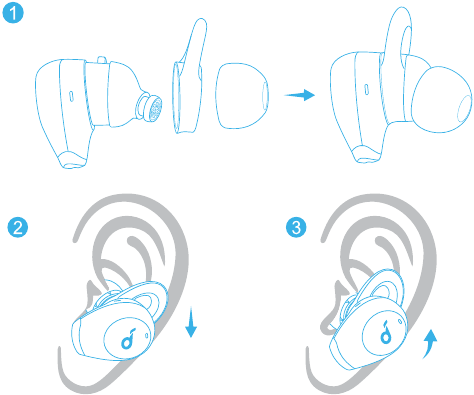 1

2

3