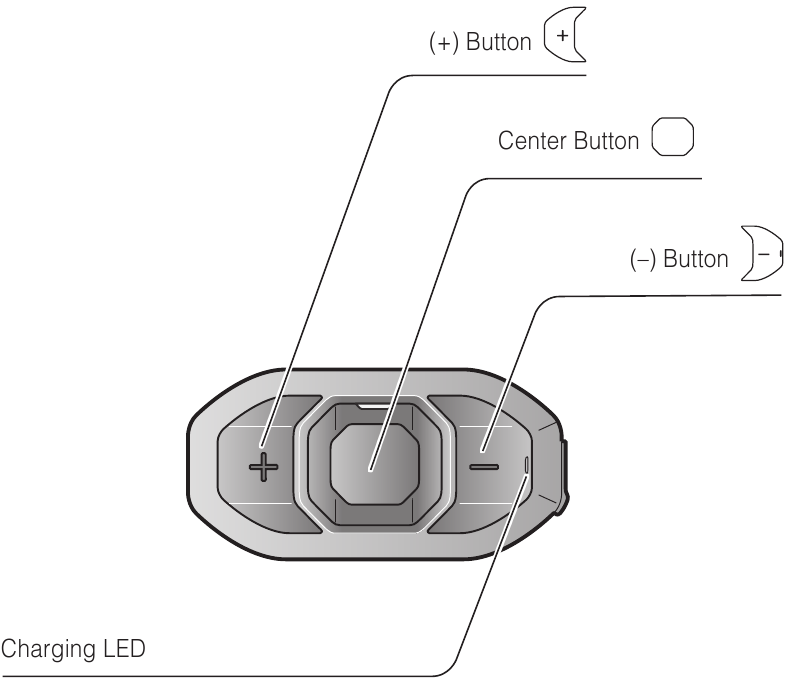 (+) Button +

Center Button

(–) Button –

+

–

Charging LED