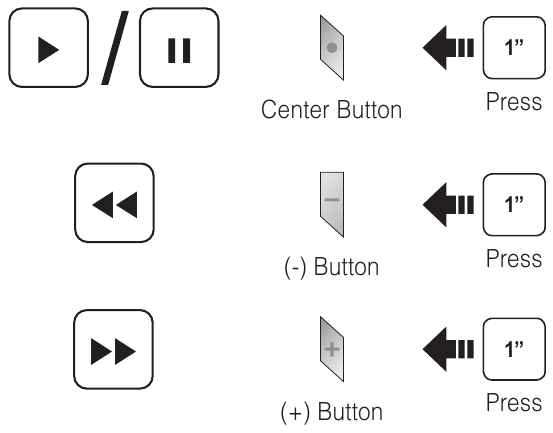 /

Center Button

1”

Press

(-) Button

1”

Press

(+) Button

1”

Press