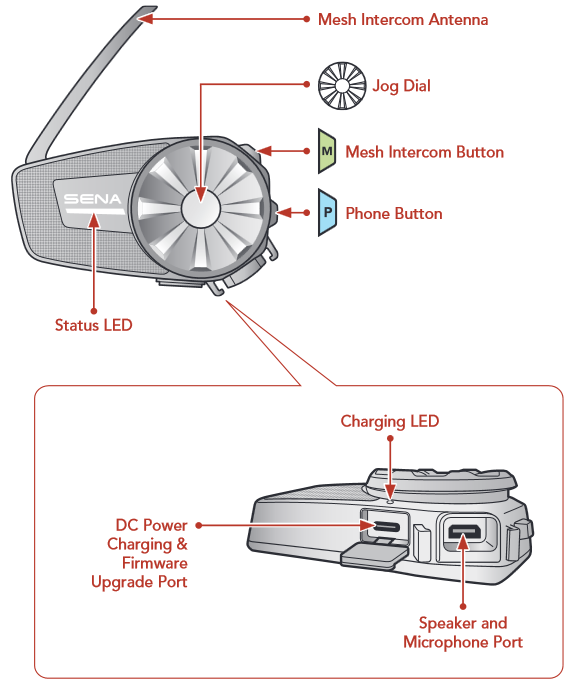 Mesh Intercom Antenna

Jog Dial

M Mesh Intercom Button

P Phone Button

SENA

Status LED

Charging LED

DC Power Charging & Firmware Upgrade Port

Speaker and Microphone Port