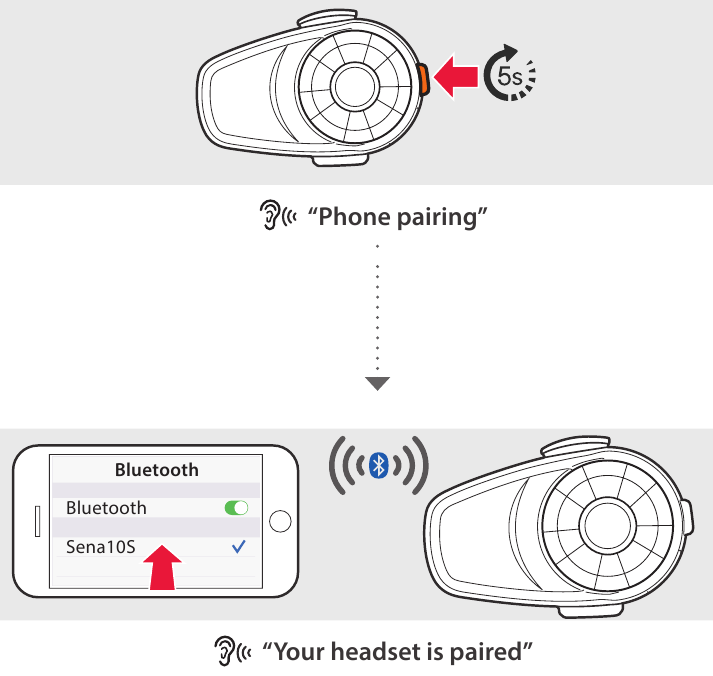 5s

“Phone pairing”

Bluetooth
Bluetooth
Sena10S

“Your headset is paired”