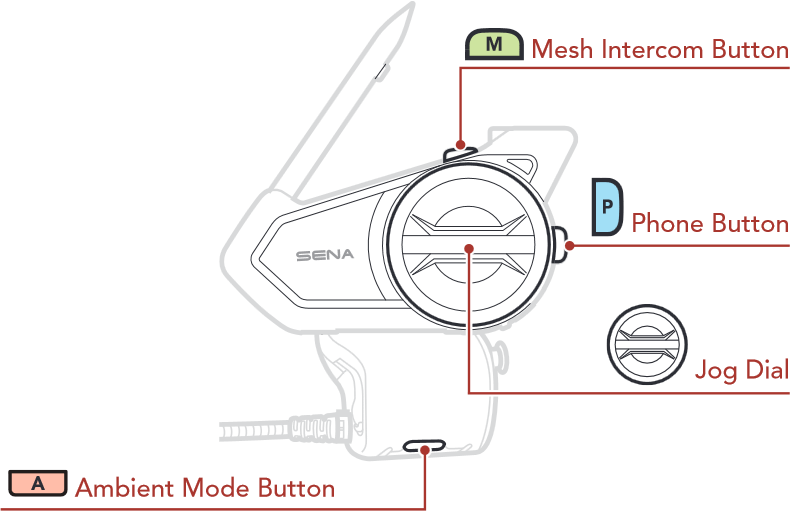 M Mesh Intercom Button

SENA

P Phone Button

Jog Dial

A Ambient Mode Button