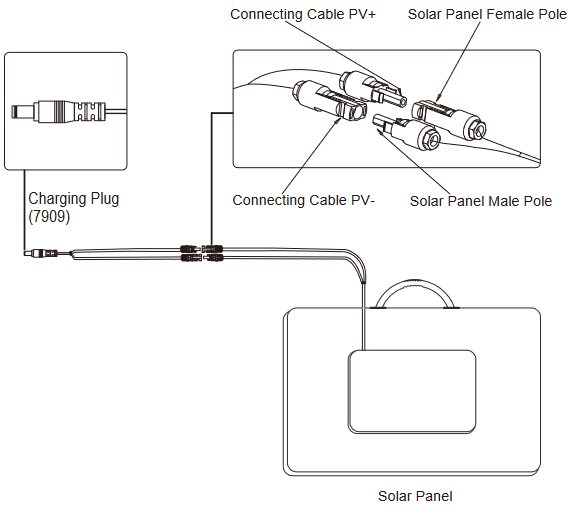 Connecting Cable PV+
Solar Panel Female Pole

Charging Plug
(7909)

Connecting Cable PV-
Solar Panel Male Pole

Solar Panel