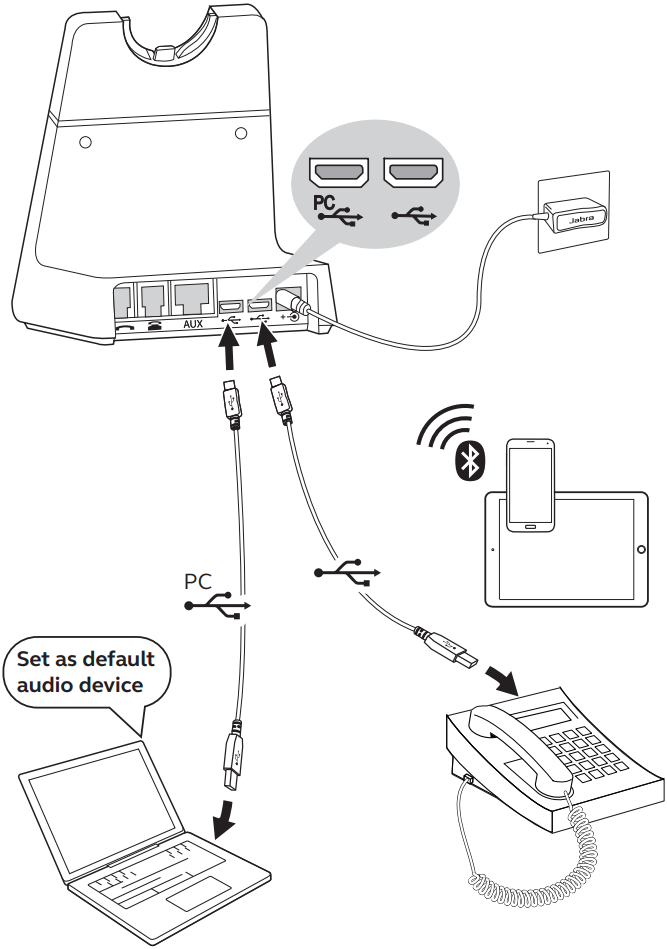 PC

Jabra

AUX

PC

Set as default audio device