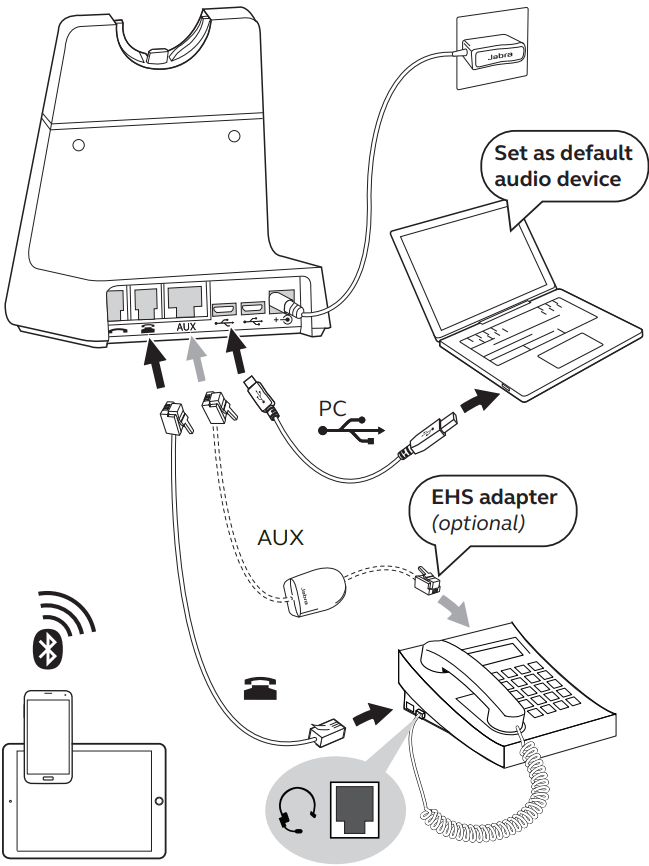 Jabra

Set as default audio device

AUX

PC

EHS adapter
(optional)

AUX

Jabra