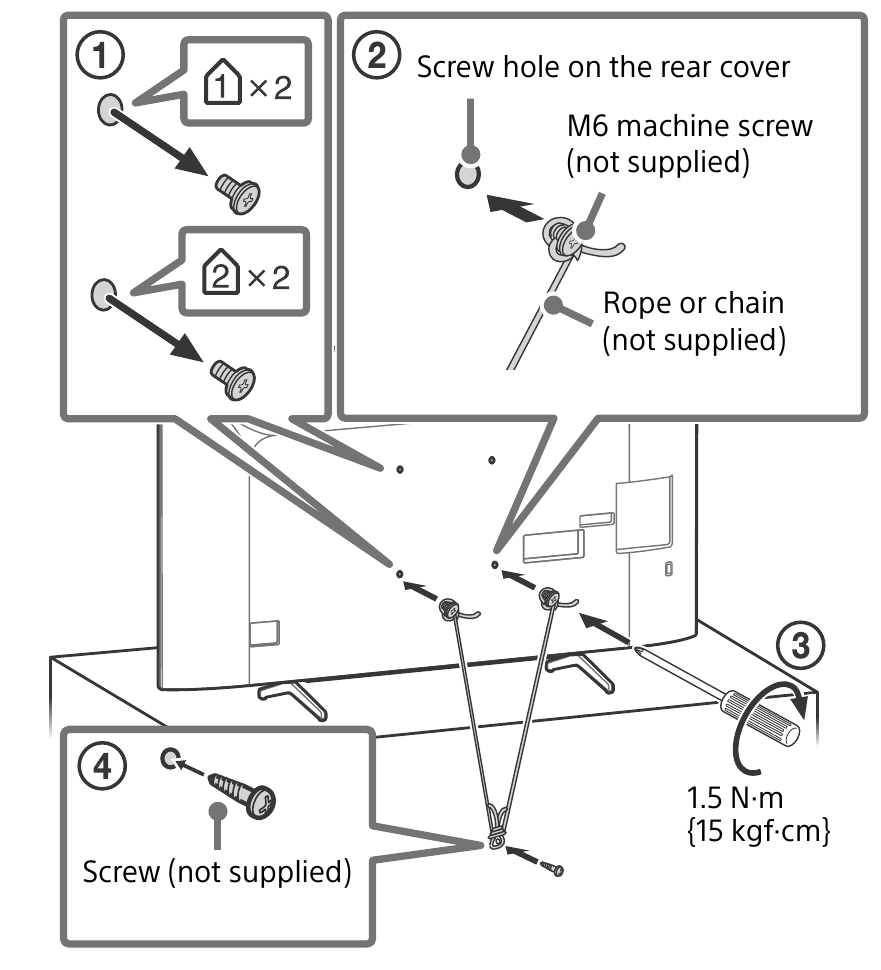 1

1 × 2

2 × 2

2

Screw hole on the rear cover

M6 machine screw (not supplied)

Rope or chain (not supplied)

3

1.5 N·m {15 kgf·cm}

4

Screw (not supplied)