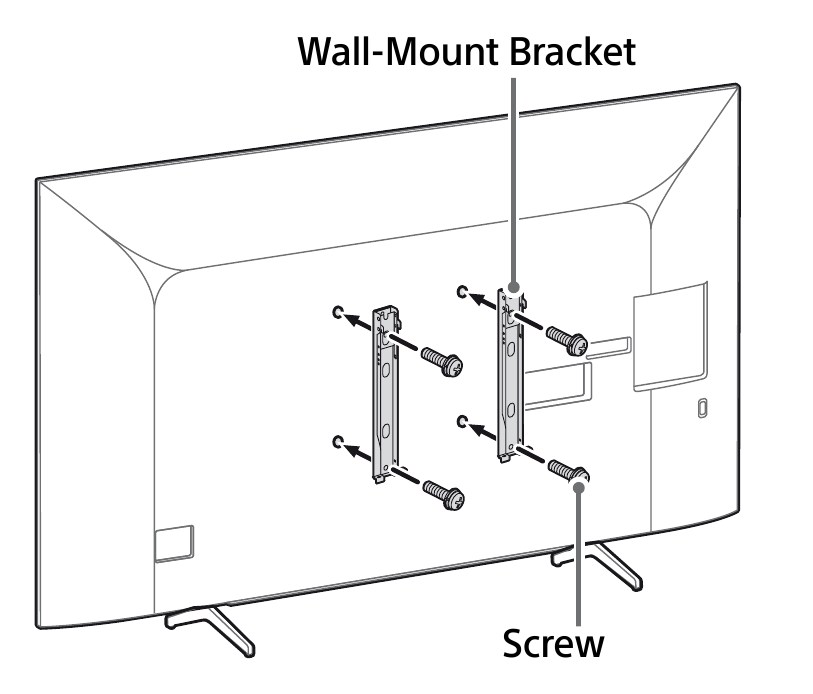 Wall-Mount Bracket

Screw