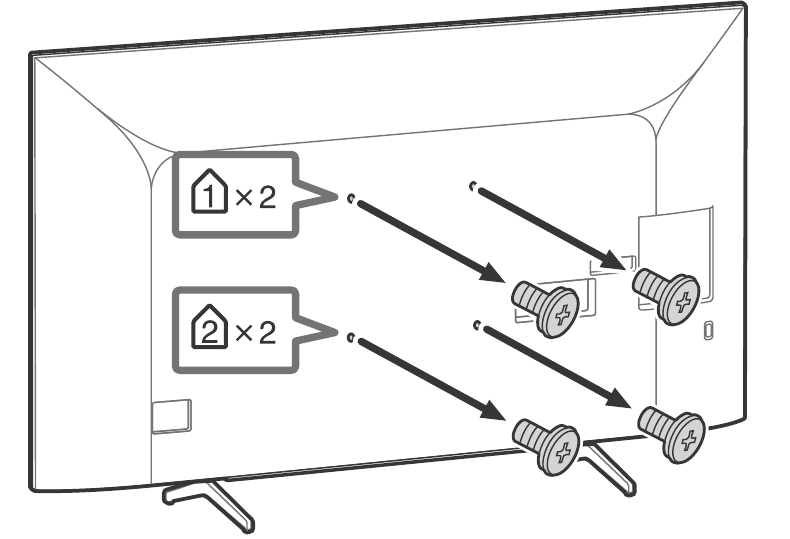 1 × 2

2 × 2