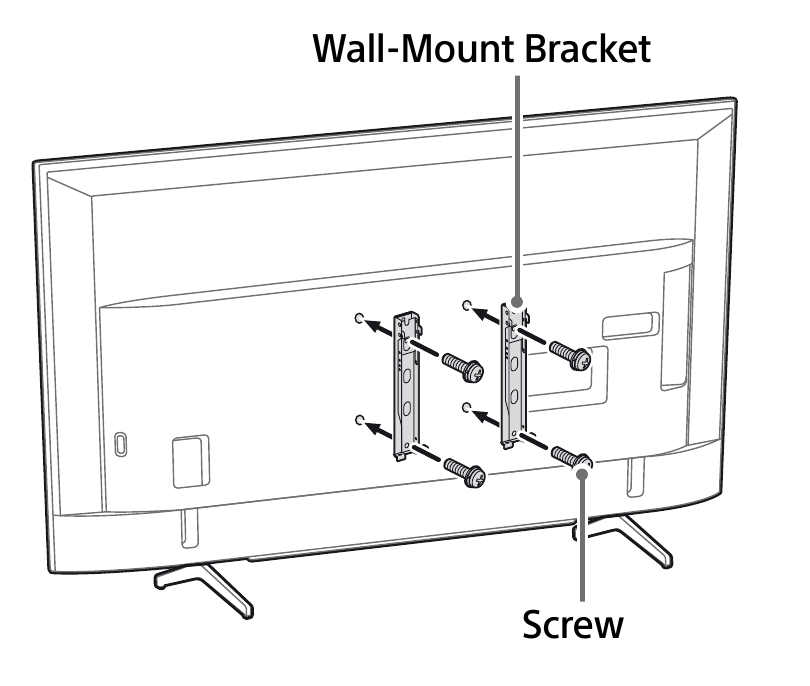 Wall-Mount Bracket

Screw