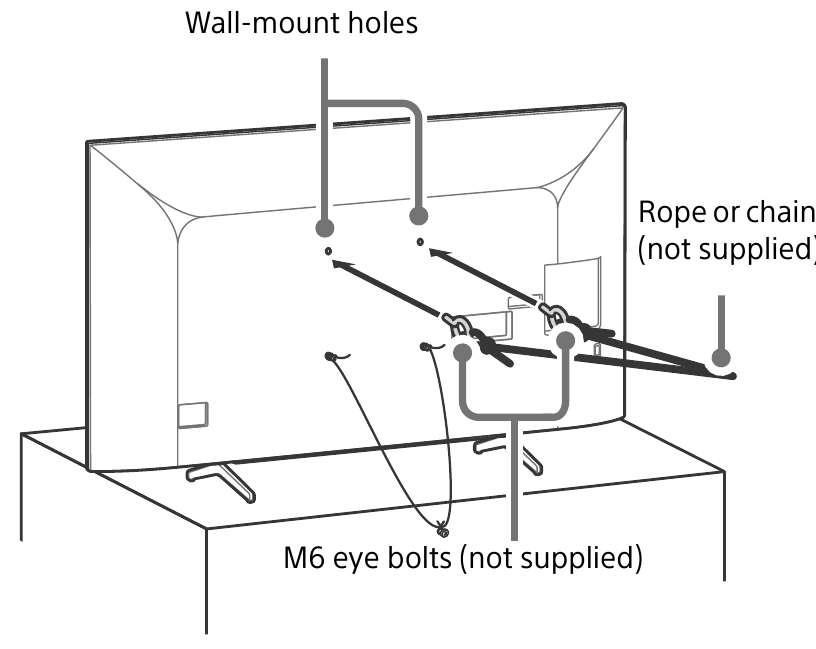 Wall-mount holes

Rope or chain
(not supplied)

M6 eye bolts (not supplied)