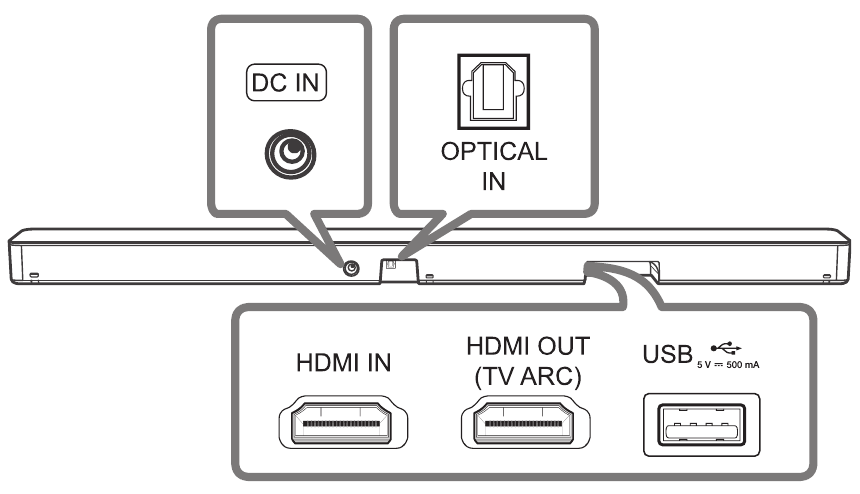 DC IN

OPTICAL IN

HDMI IN

HDMI OUT (TV ARC)

USB 5 V ⎓ 500 mA