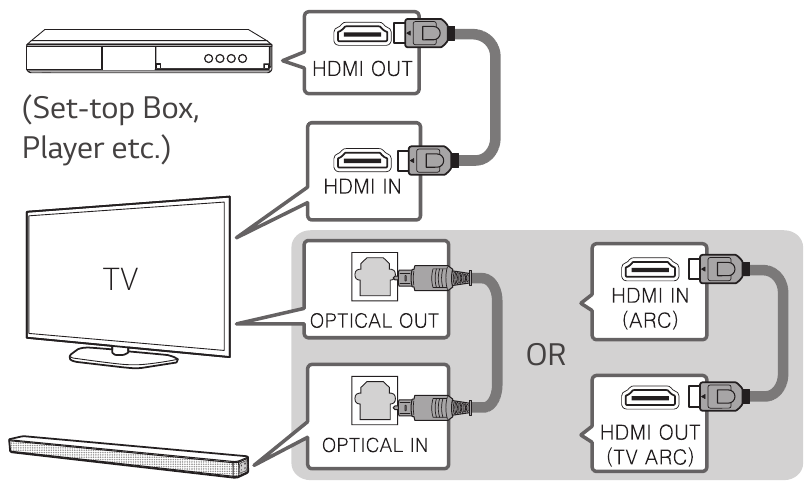 HDMI OUT

(Set-top Box, Player etc.)

HDMI IN

TV

OPTICAL OUT

OPTICAL IN

OR

HDMI IN (ARC)

HDMI OUT (TV ARC)