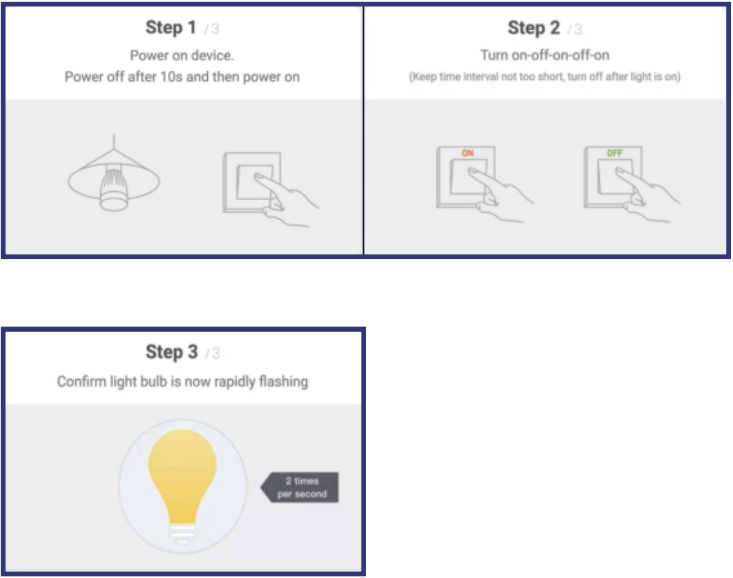 Step 1 /3
Power on device.
Power off after 10s and then power on

Step 2 /3
Turn on-off-on-off-on
(Keep time interval not too short, turn off after light is on)

ON

OFF

Step 3 /3
Confirm light bulb is now rapidly flashing

2 times per second