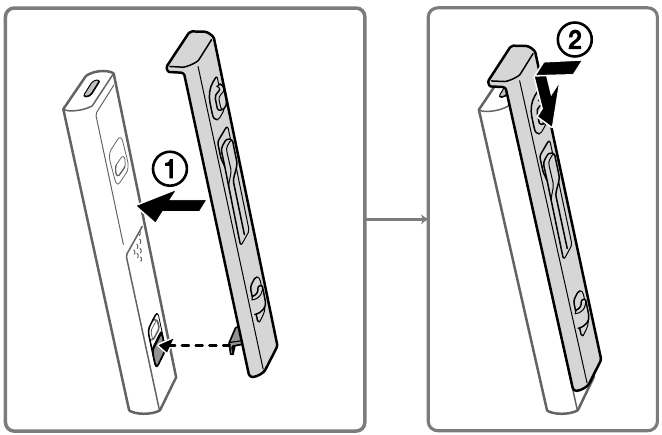 1

2