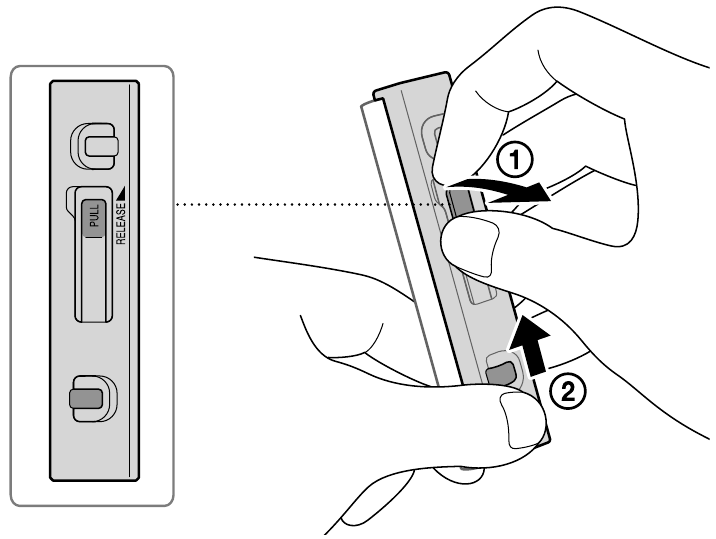 PULL
RELEASE
1
2