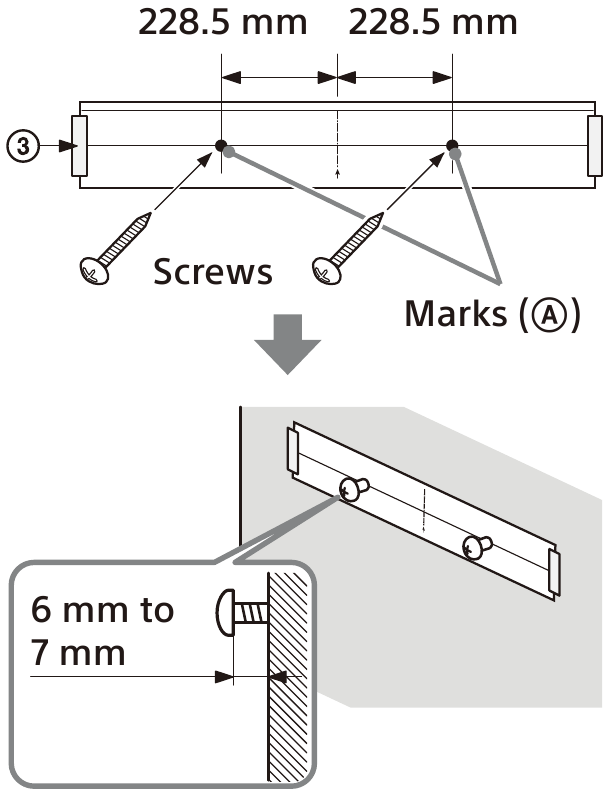 228.5 mm 228.5 mm

③

Screws

Marks (Ⓐ)

6 mm to 7 mm