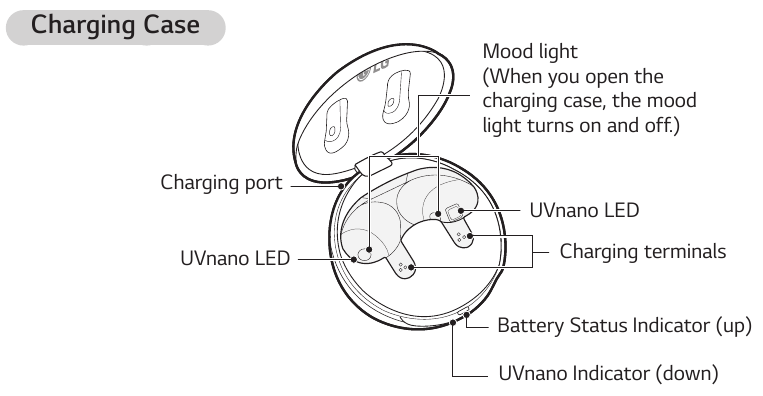 Charging Case

LG

Mood light
(When you open the charging case, the mood light turns on and off.)

Charging port

UVnano LED

UVnano LED

Charging terminals

Battery Status Indicator (up)

UVnano Indicator (down)