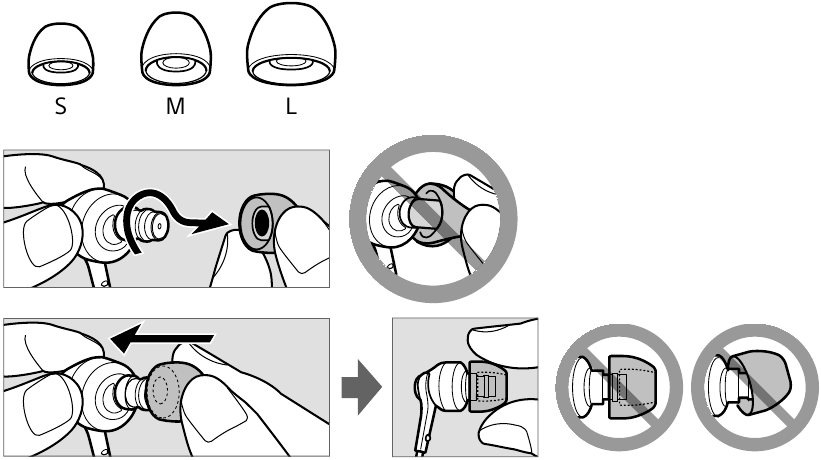 S M L