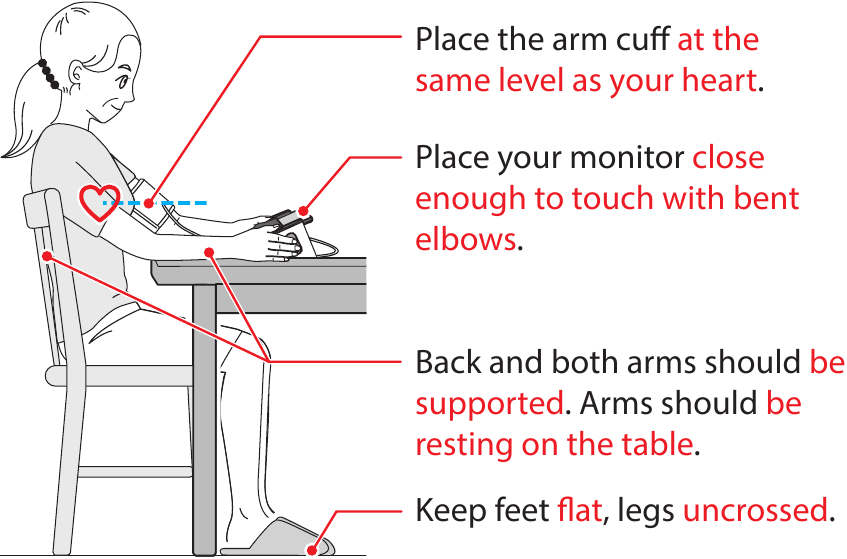 Place the arm cuff at the same level as your heart.

Place your monitor close enough to touch with bent elbows.

Back and both arms should be supported. Arms should be resting on the table.

Keep feet flat, legs uncrossed.