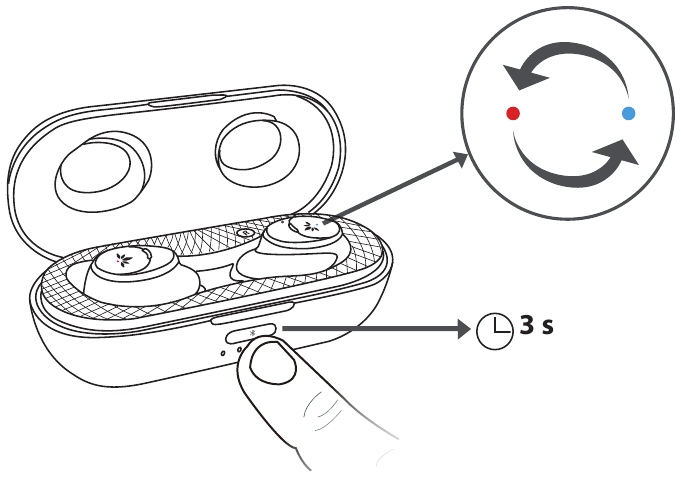 3 s