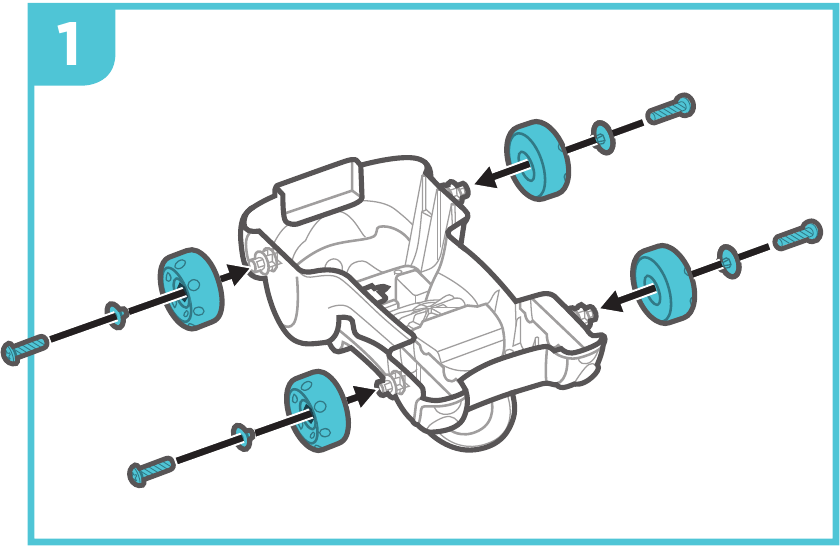 1