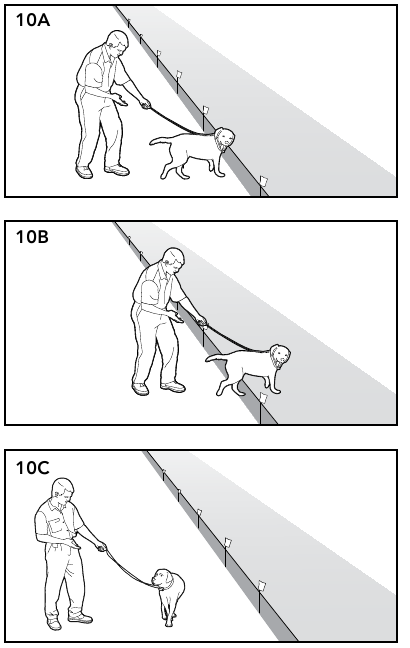 10A

10B

10C