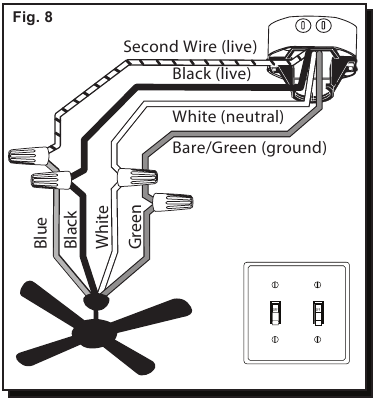 Fig. 8

Second Wire (live)

Black (live)

White (neutral)

Bare/Green (ground)

Blue

Black

White

Green