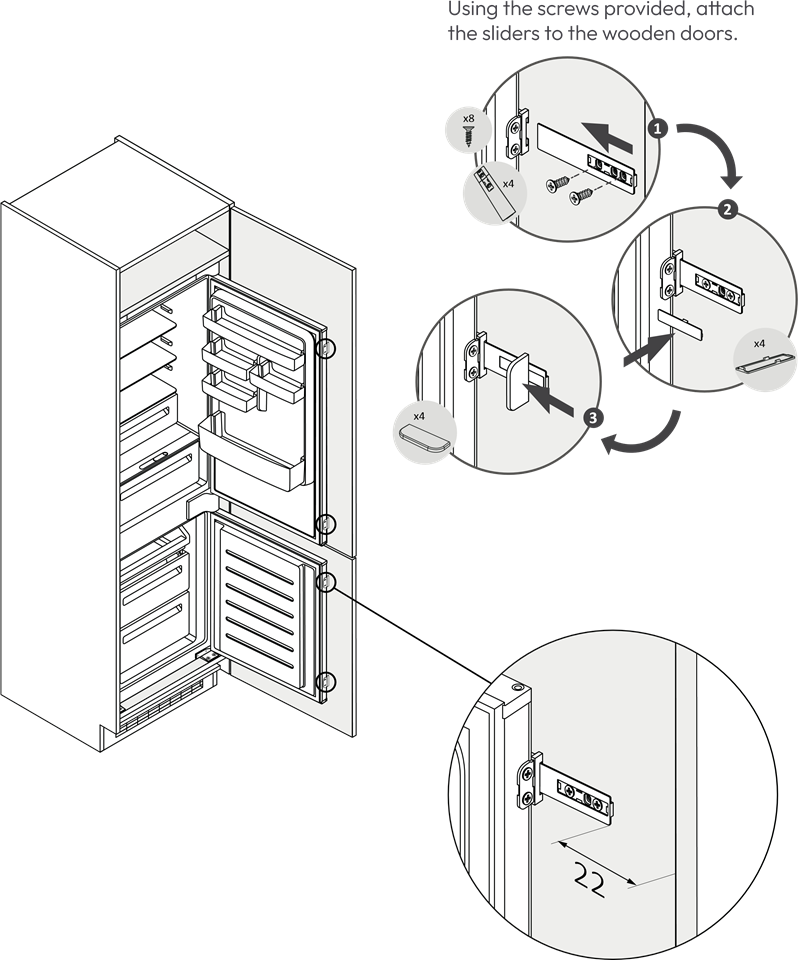 Using the screws provided, attach the sliders to the wooden doors.

x8

x4

1

2

x4

3

x4

22