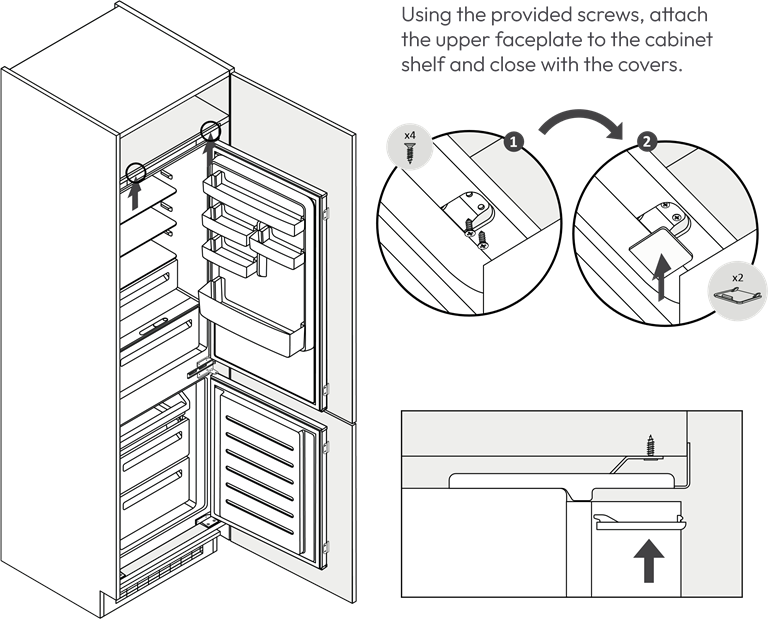 Using the provided screws, attach the upper faceplate to the cabinet shelf and close with the covers.

x4

1

2

x2