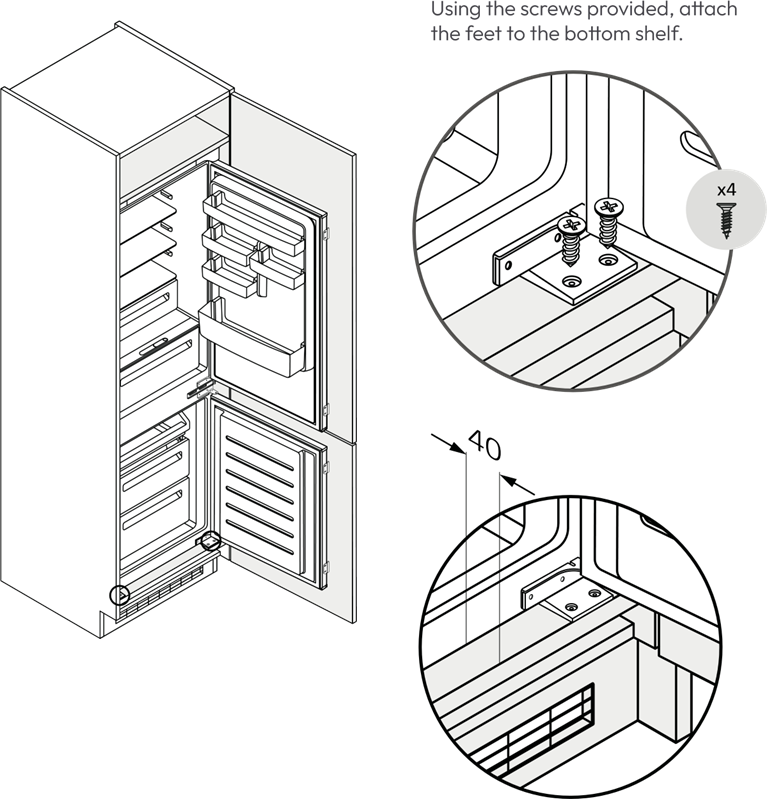 Using the screws provided, attach the feet to the bottom shelf.

x4

40