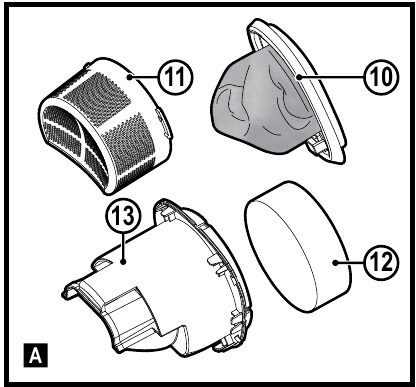 11
10
13
12
A