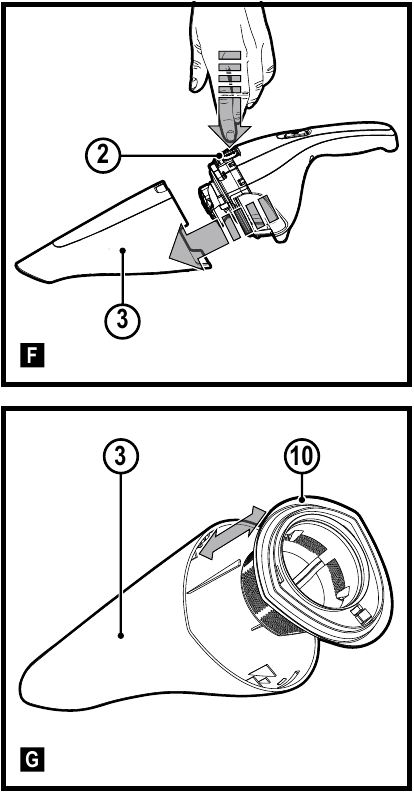 2
3
F
3
10
G