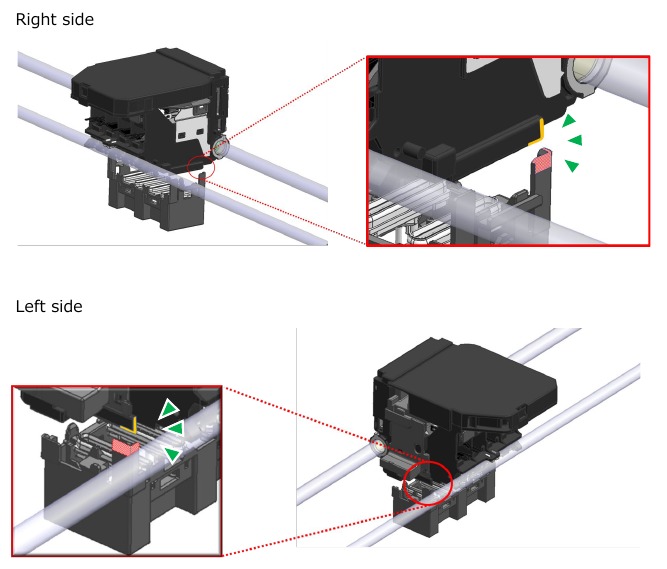 Right side

Left side