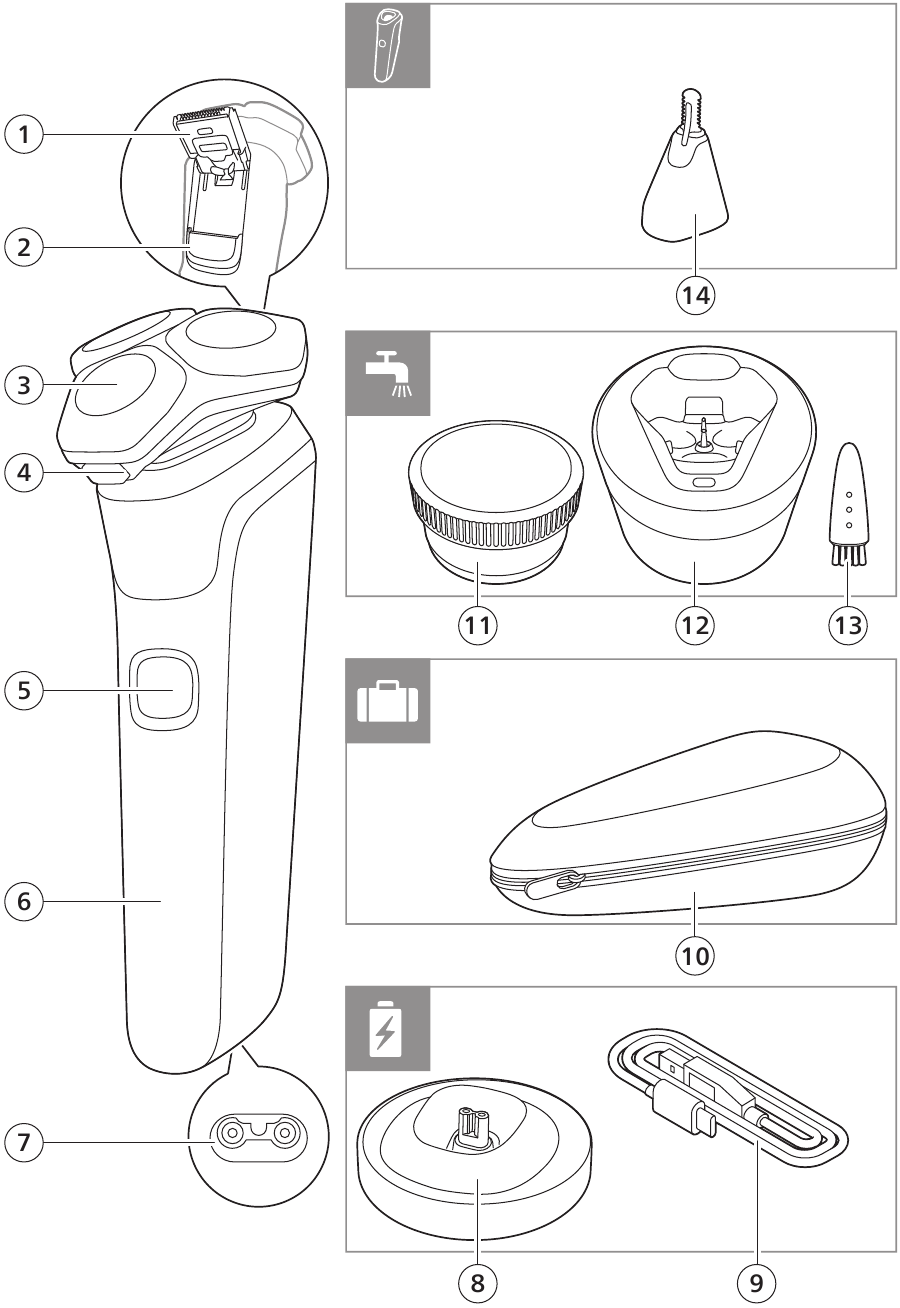 1
2
3
4
5
6
7
14
11
12
13
10
8
9