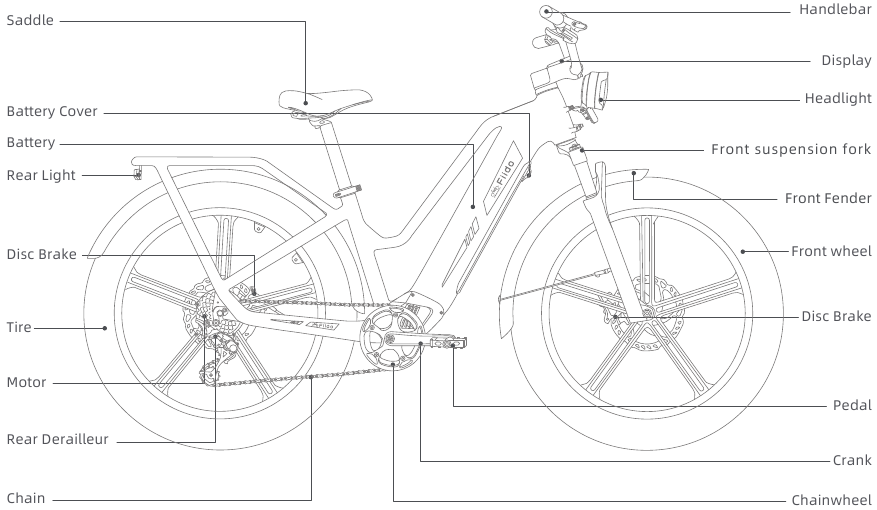 Saddle
Battery Cover
Battery
Rear Light
Disc Brake
Tire
Motor
Rear Derailleur
Chain

Handlebar
Display
Headlight
Front suspension fork
Front Fender
Front wheel
Disc Brake
Pedal
Crank
Chainwheel

Fiido