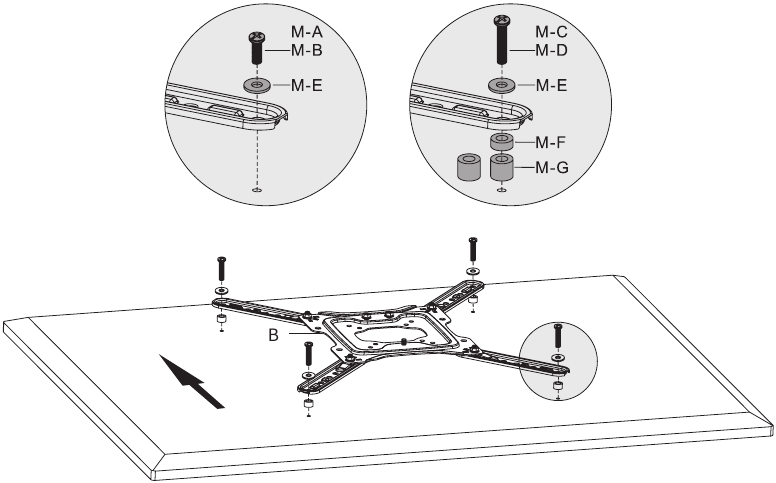 M-A
M-B
M-E

M-C
M-D
M-E
M-F
M-G

B