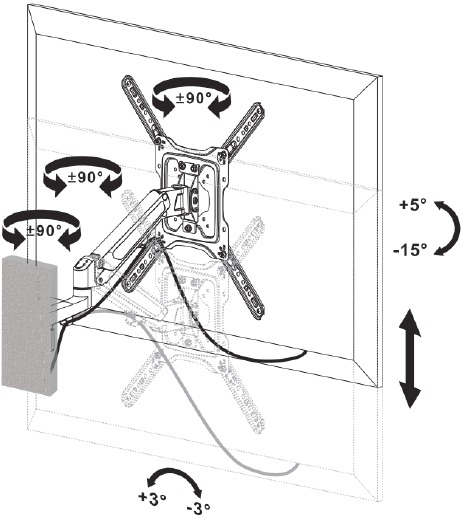 ±90°

±90°

±90°

+5°

-15°

+3°

-3°