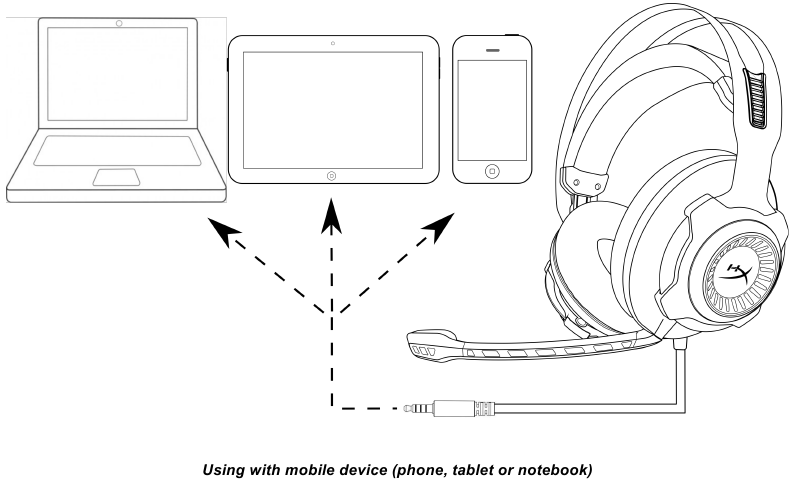 Using with mobile device (phone, tablet or notebook)