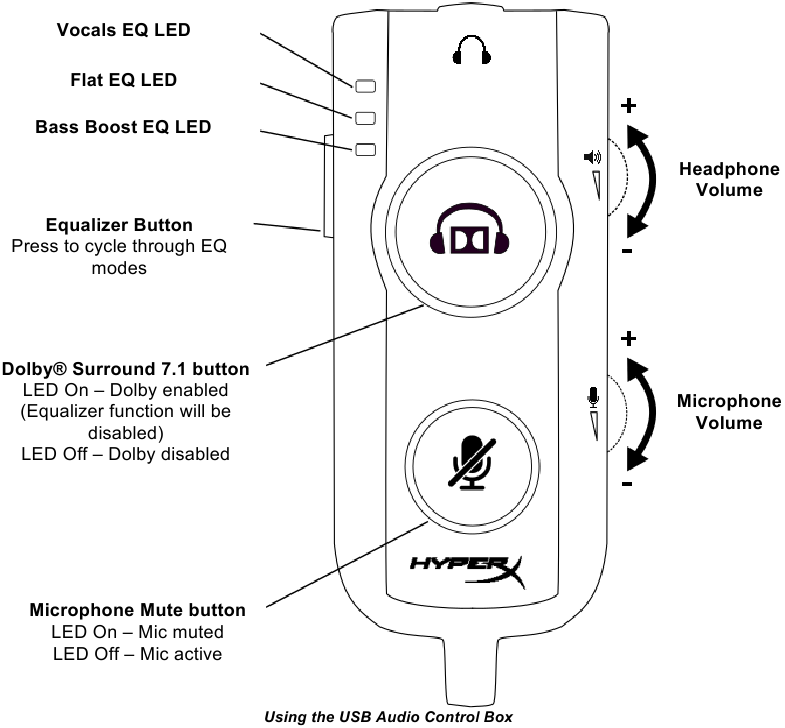 Vocals EQ LED

Flat EQ LED

Bass Boost EQ LED

Equalizer Button
Press to cycle through EQ modes

Dolby® Surround 7.1 button
LED On – Dolby enabled
(Equalizer function will be disabled)
LED Off – Dolby disabled

Microphone Mute button
LED On – Mic muted
LED Off – Mic active

+
Headphone Volume
-

+
Microphone Volume
-

HYPERX

Using the USB Audio Control Box