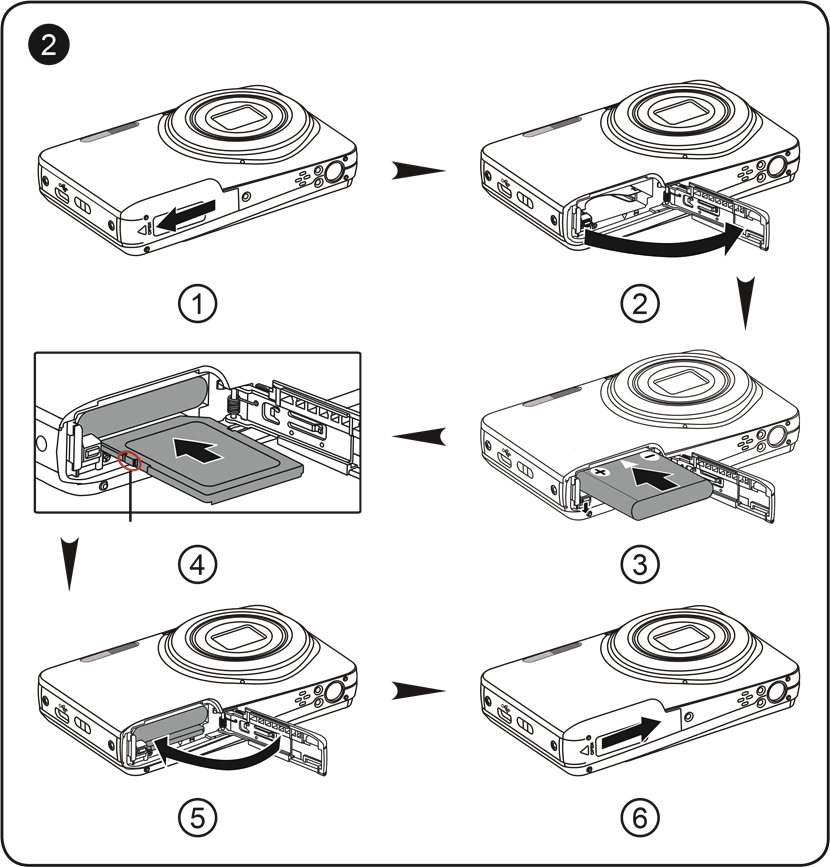 2

1

2

4

3

5

6