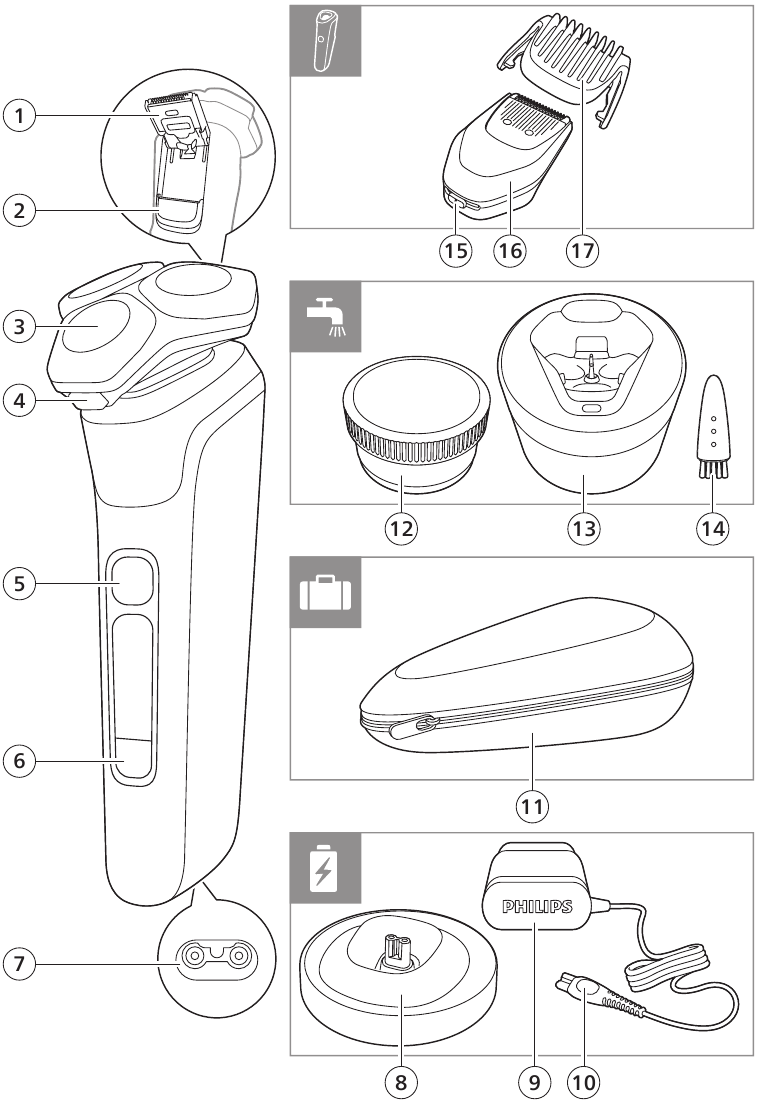 1
2
3
4
5
6
7
15
16
17
12
13
14
11
PHILIPS
8
9
10