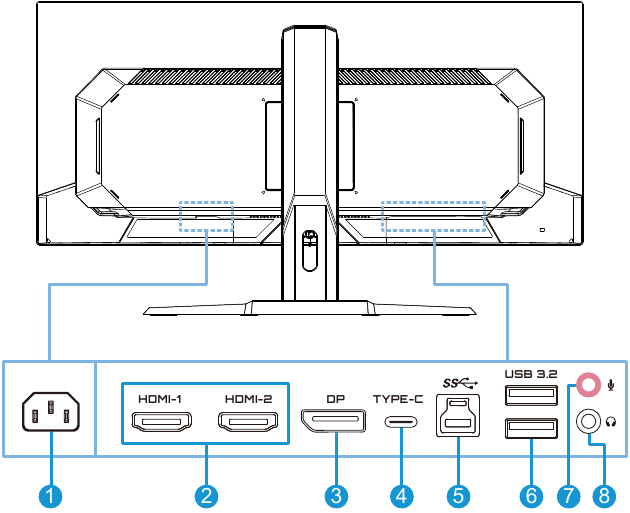 HDMI-1
HDMI-2
DP
TYPE-C
SS
USB 3.2
1
2
3
4
5
6
7
8