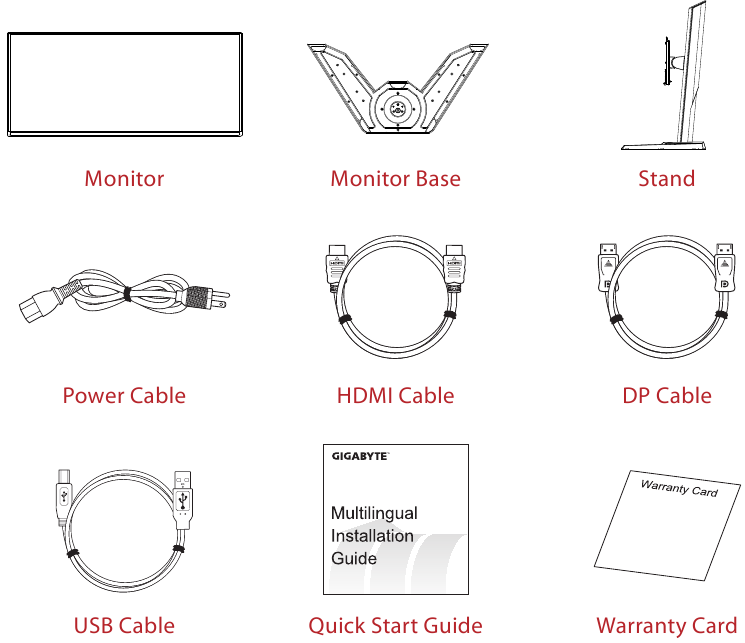 Monitor

Monitor Base

Stand

Power Cable

HDMI Cable

DP Cable

USB Cable

GIGABYTE™

Multilingual Installation Guide

Quick Start Guide

Warranty Card

Warranty Card