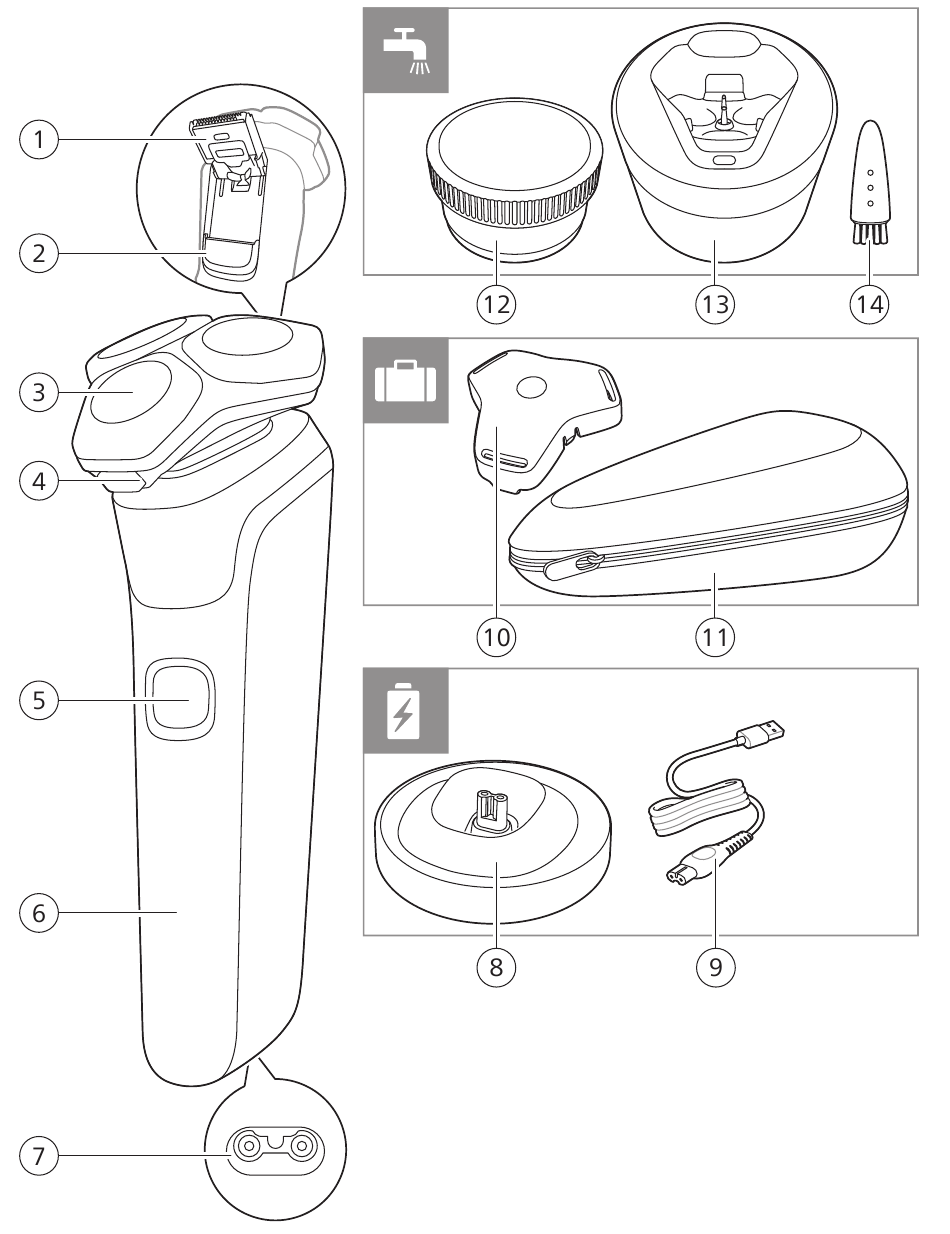 1
2
3
4
5
6
7
12
13
14
10
11
8
9