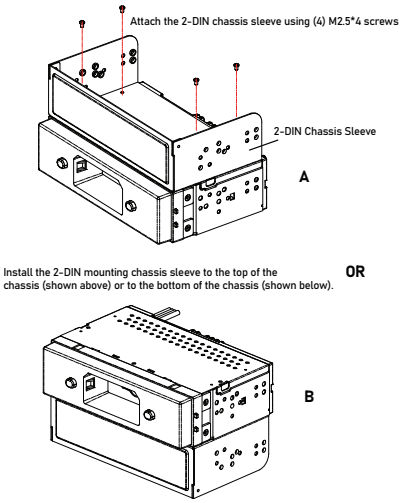 Attach the 2-DIN chassis sleeve using (4) M2.5*4 screws

2-DIN Chassis Sleeve

A

Install the 2-DIN mounting chassis sleeve to the top of the chassis (shown above) or to the bottom of the chassis (shown below).

OR

B