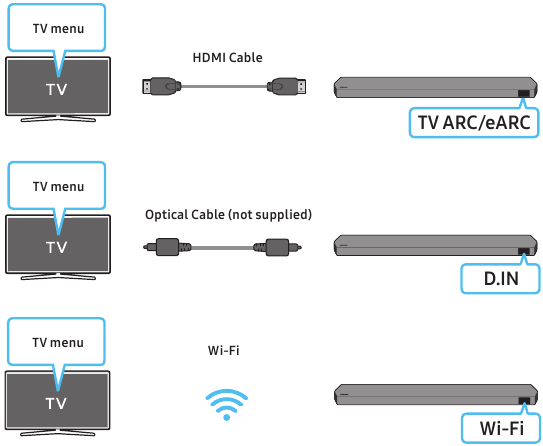 TV menu

TV

HDMI Cable

TV ARC/eARC

TV menu

TV

Optical Cable (not supplied)

D.IN

TV menu

TV

Wi-Fi

Wi-Fi